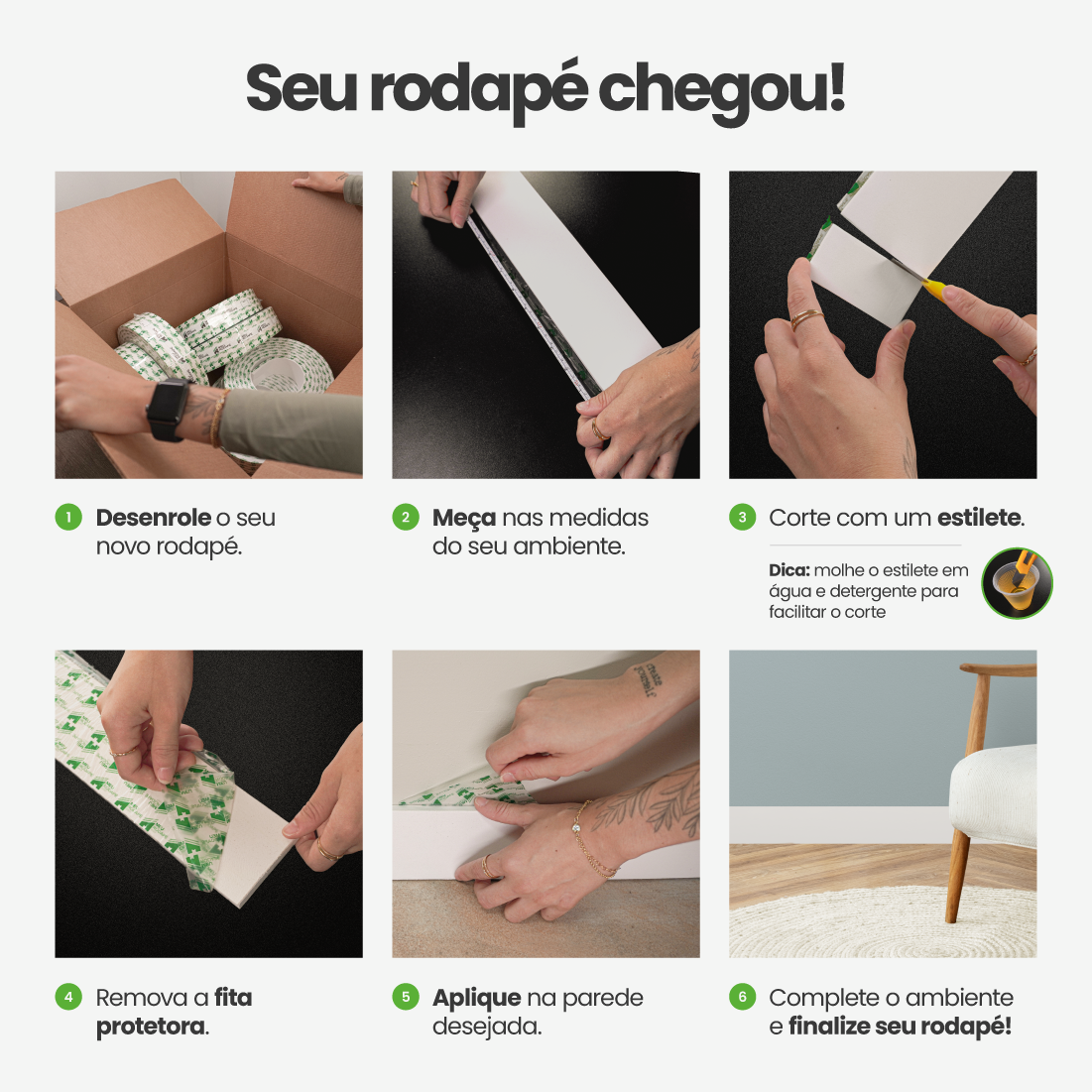 Seu rodapé chegou!

1 Desenrole o seu novo rodapé.

2 Meça nas medidas do seu ambiente.

3 Corte com um estilete.

Dica: molhe o estilete em água e detergente para facilitar o corte

4 Remova a fita protetora.

5 Aplique na parede desejada.

6 Complete o ambiente e finalize seu rodapé!