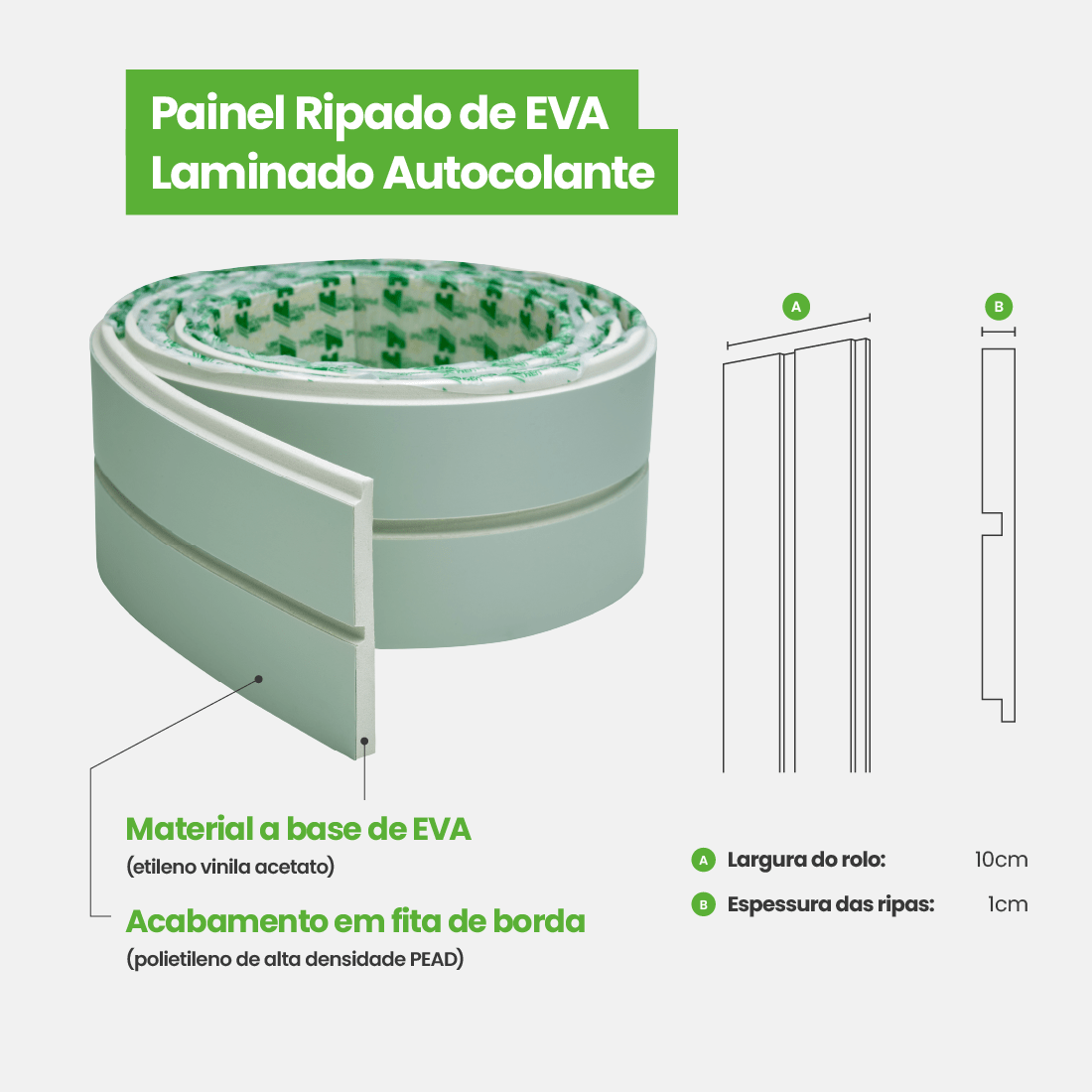 Painel Ripado de EVA
Laminado Autocolante

A

B

Material a base de EVA
(etileno vinila acetato)

Acabamento em fita de borda
(polietileno de alta densidade PEAD)

A Largura do rolo: 10cm

B Espessura das ripas: 1cm