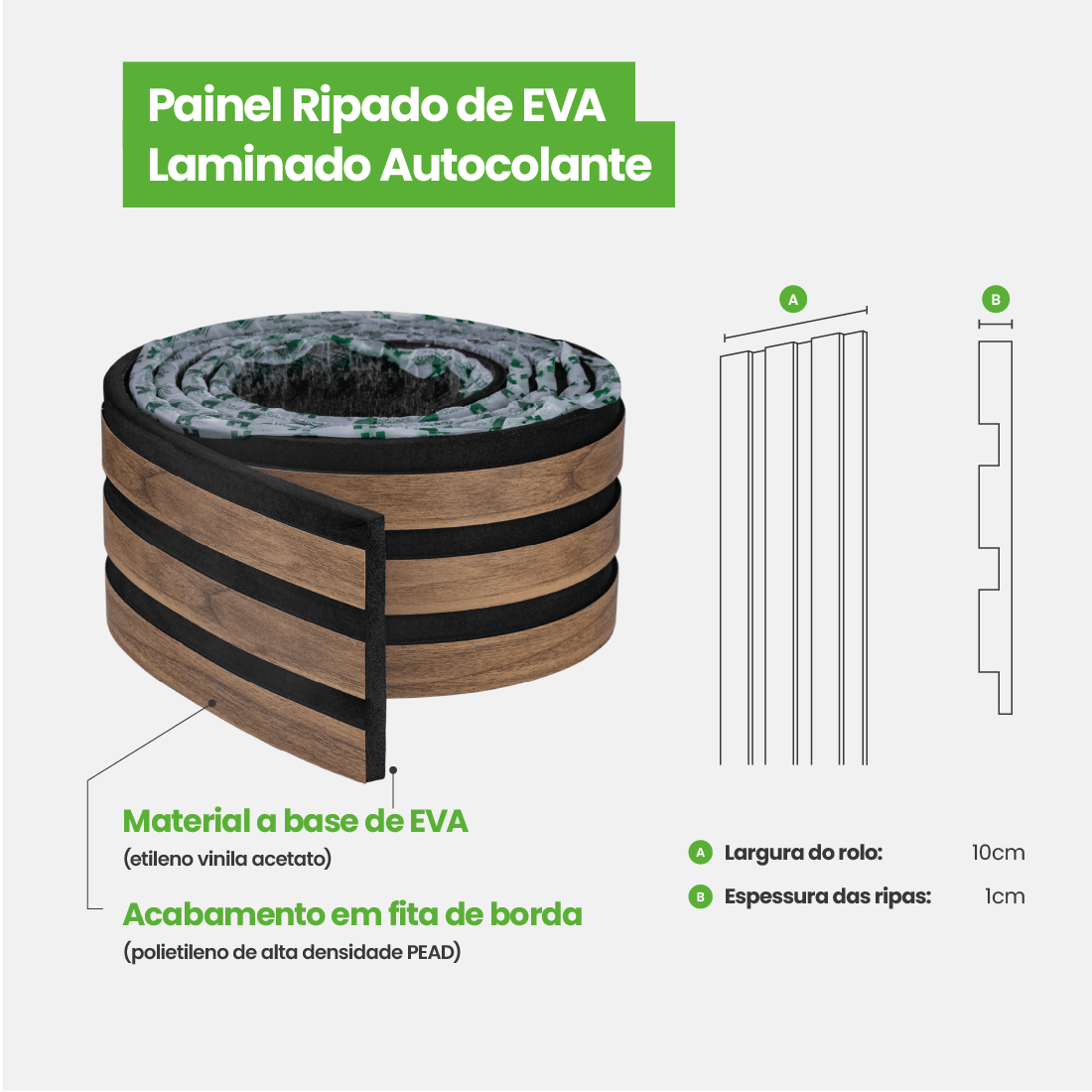 Painel Ripado de EVA
Laminado Autocolante

A

B

Material a base de EVA
(etileno vinila acetato)

Acabamento em fita de borda
(polietileno de alta densidade PEAD)

A Largura do rolo: 10cm

B Espessura das ripas: 1cm