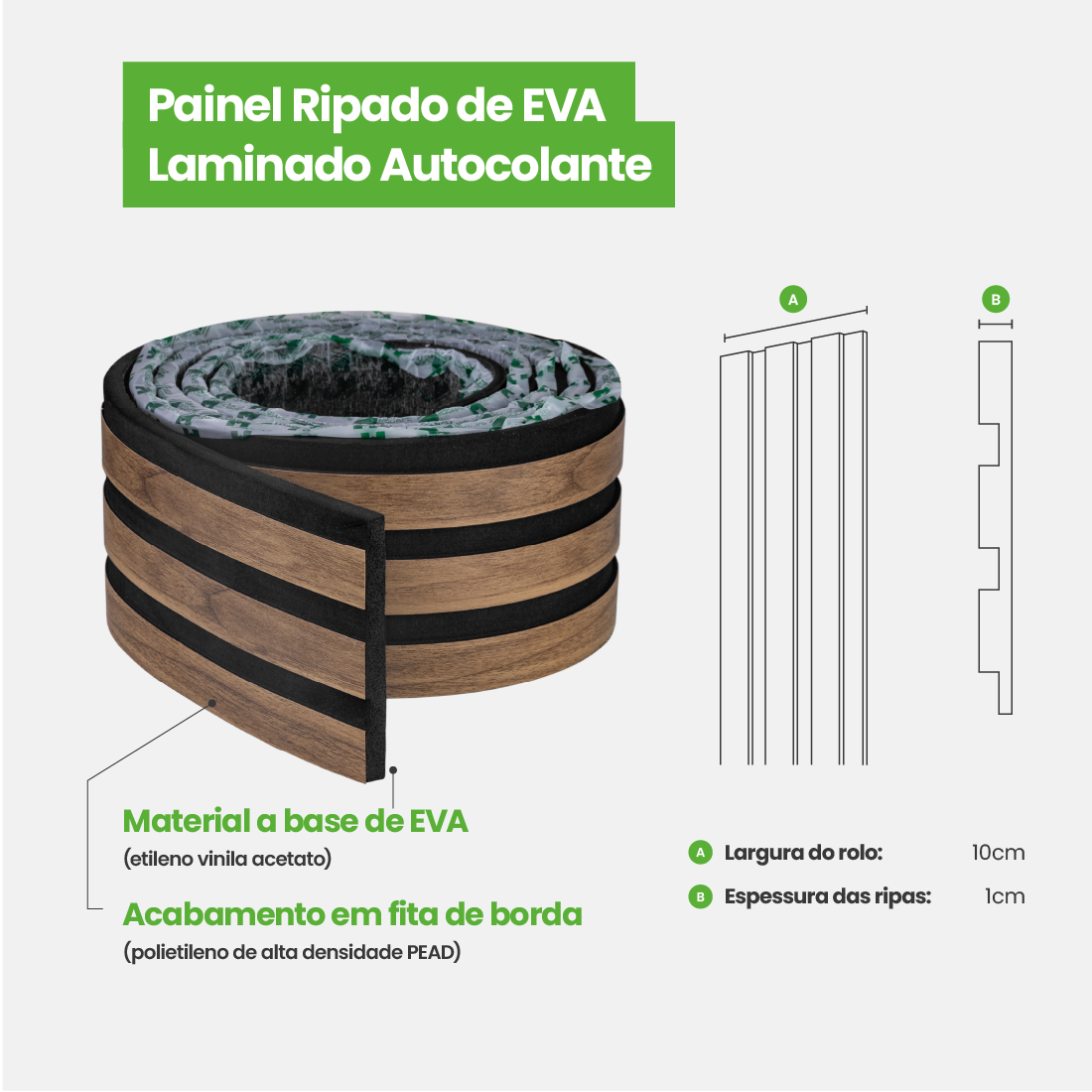 Painel Ripado de EVA
Laminado Autocolante

A

B

Material a base de EVA
(etileno vinila acetato)

Acabamento em fita de borda
(polietileno de alta densidade PEAD)

A Largura do rolo: 10cm

B Espessura das ripas: 1cm