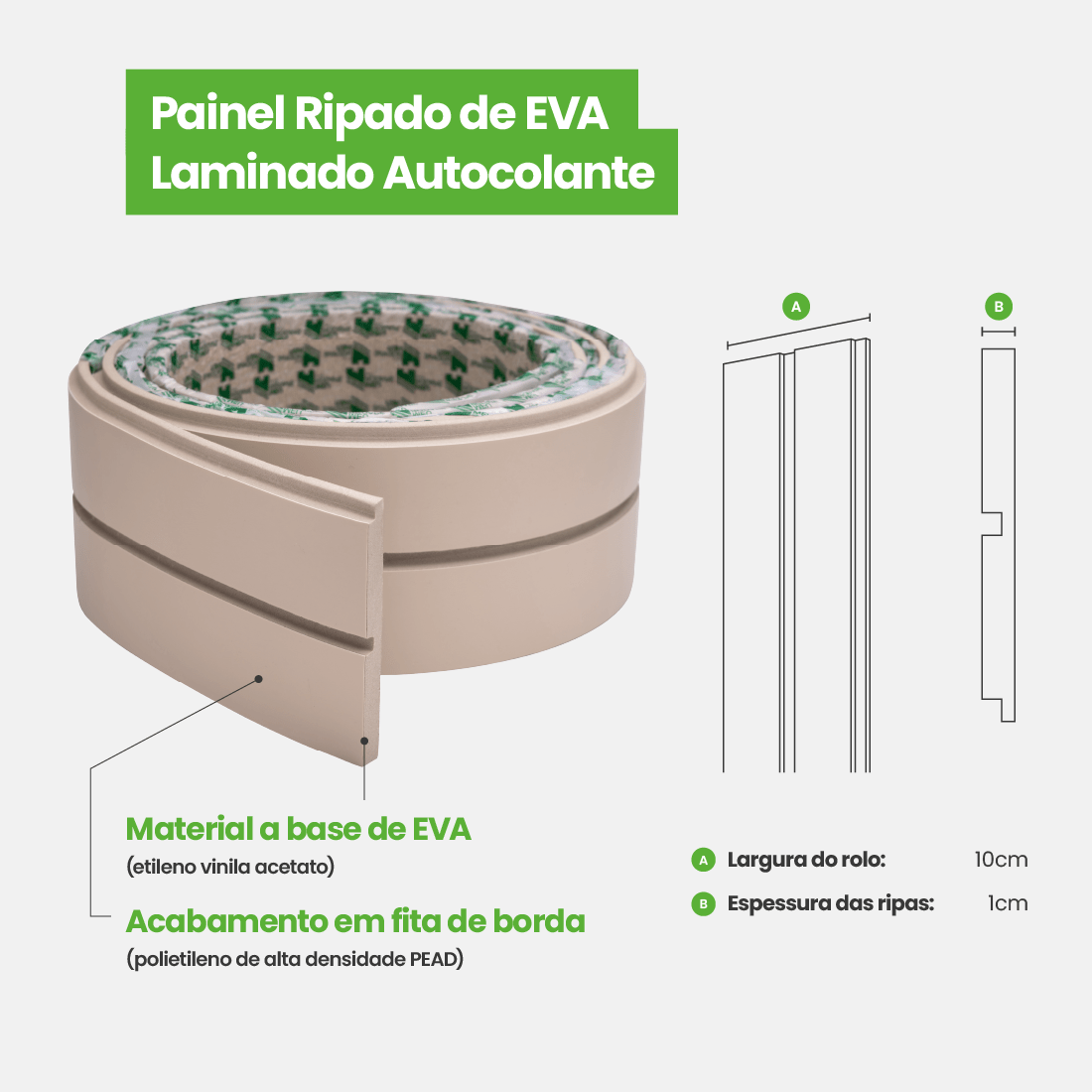 Painel Ripado de EVA
Laminado Autocolante

A

B

Material a base de EVA
(etileno vinila acetato)

Acabamento em fita de borda
(polietileno de alta densidade PEAD)

A Largura do rolo: 10cm

B Espessura das ripas: 1cm