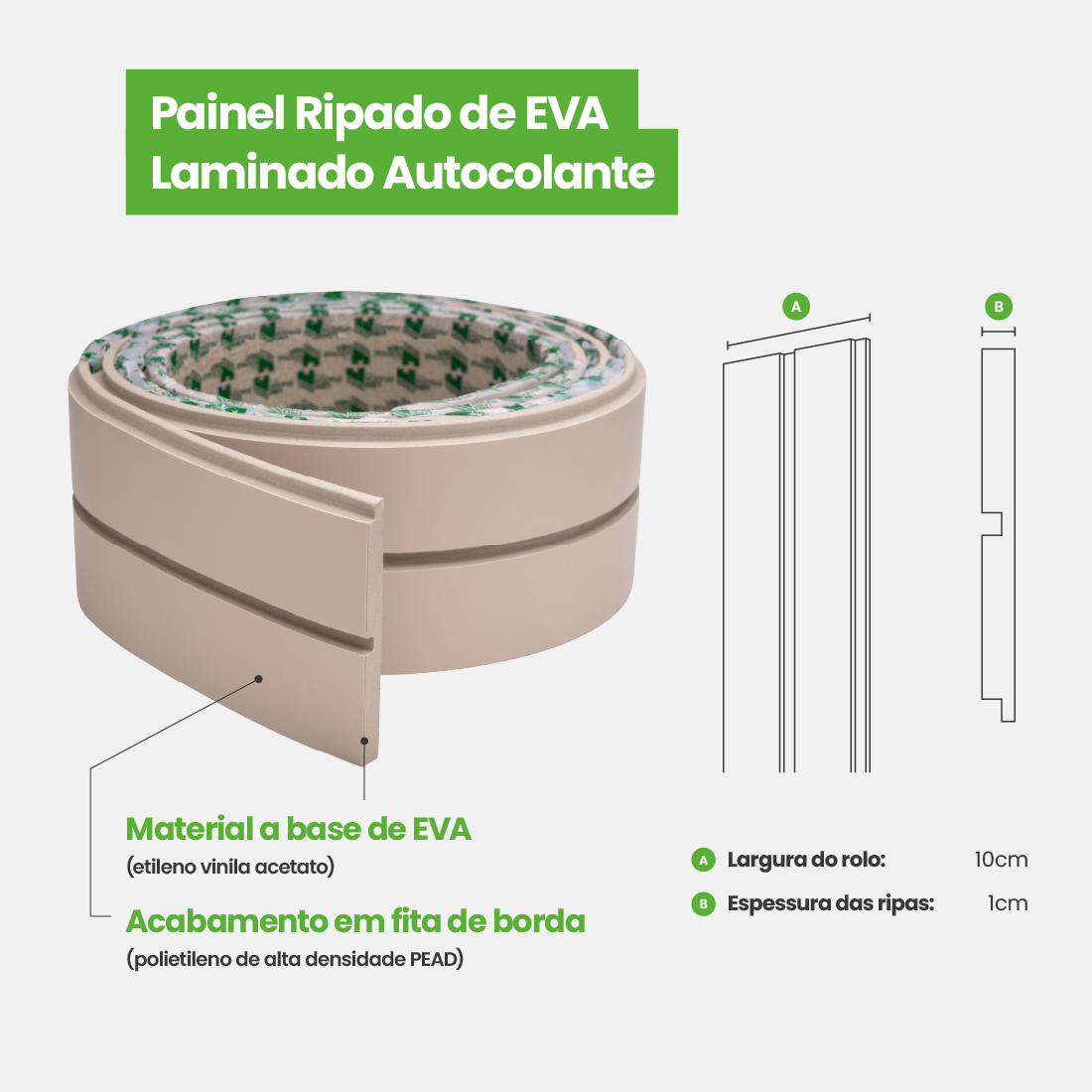 Painel Ripado de EVA
Laminado Autocolante

A

B

Material a base de EVA
(etileno vinila acetato)

Acabamento em fita de borda
(polietileno de alta densidade PEAD)

A Largura do rolo: 10cm

B Espessura das ripas: 1cm