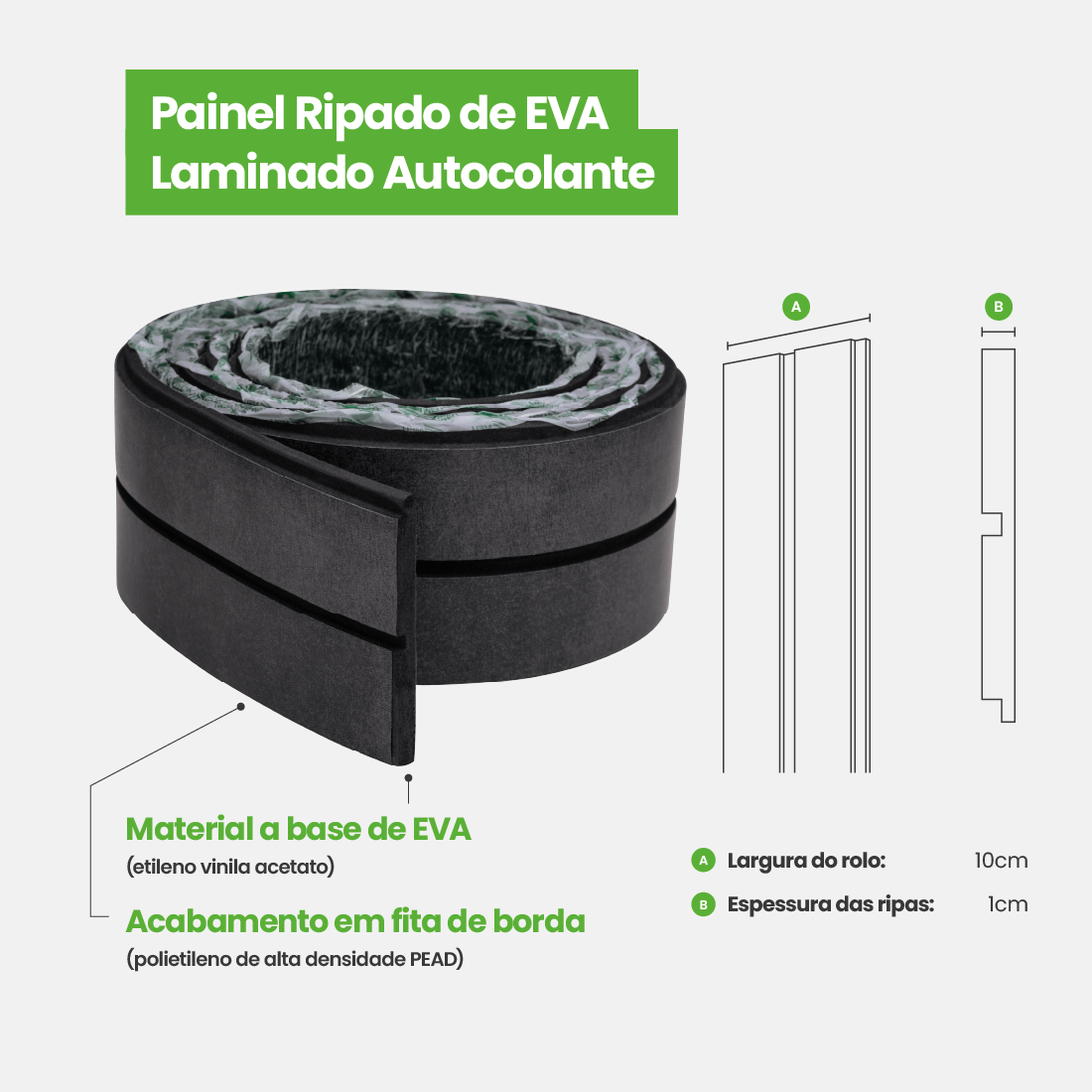 Painel Ripado de EVA
Laminado Autocolante

A

B

Material a base de EVA
(etileno vinila acetato)

Acabamento em fita de borda
(polietileno de alta densidade PEAD)

A Largura do rolo: 10cm

B Espessura das ripas: 1cm