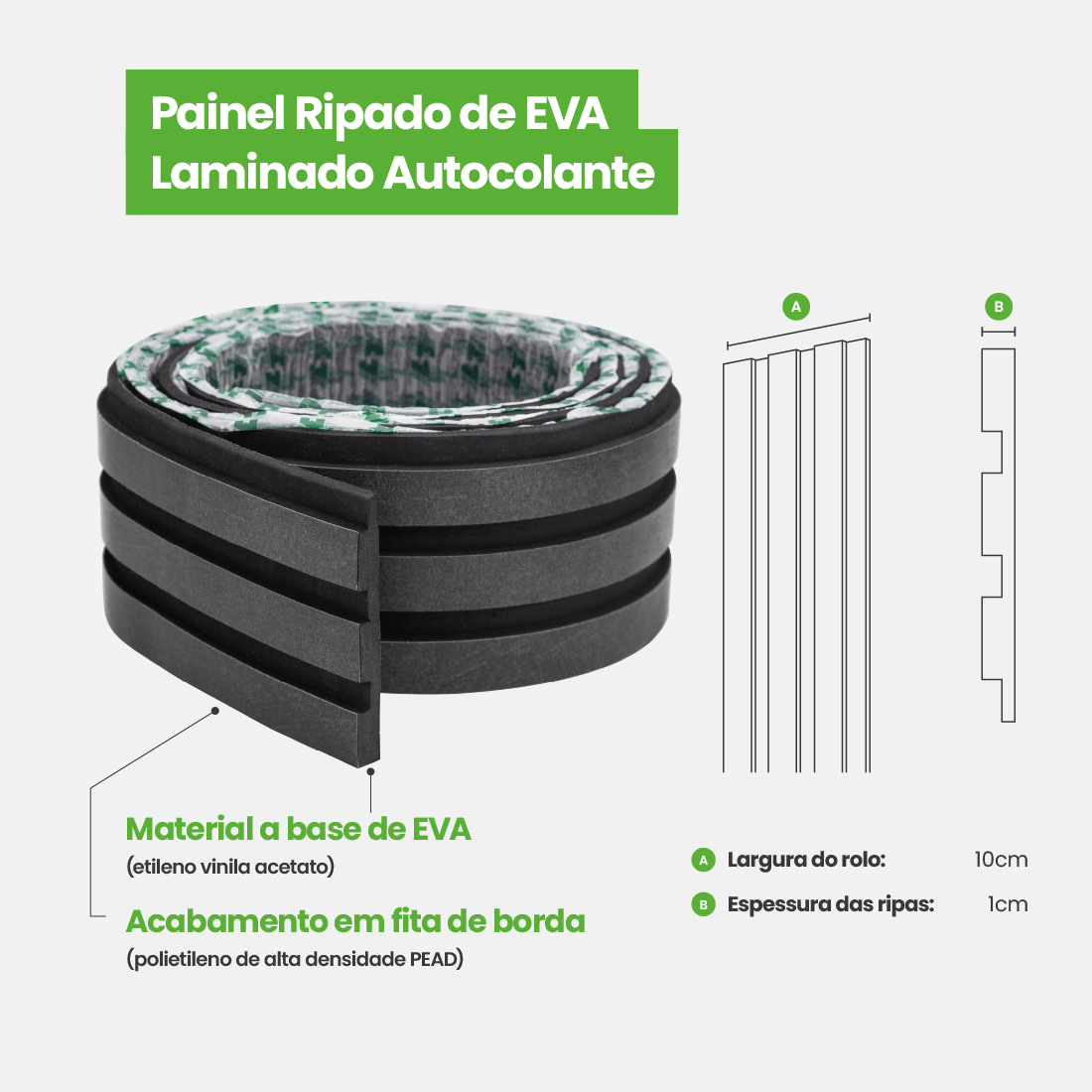 Painel Ripado de EVA
Laminado Autocolante

A

B

Material a base de EVA
(etileno vinila acetato)

Acabamento em fita de borda
(polietileno de alta densidade PEAD)

A Largura do rolo: 10cm

B Espessura das ripas: 1cm