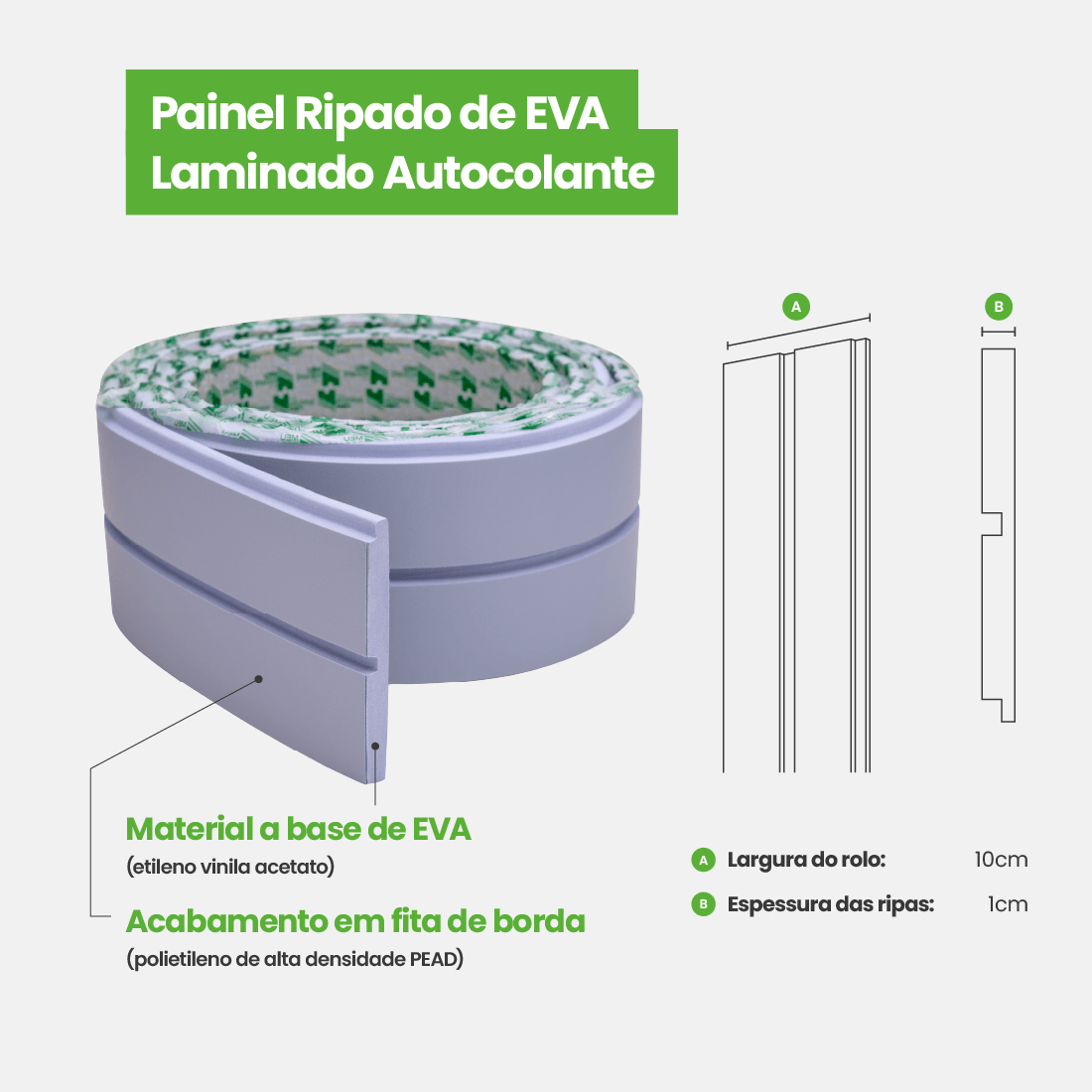 Painel Ripado de EVA
Laminado Autocolante

A

B

Material a base de EVA
(etileno vinila acetato)

Acabamento em fita de borda
(polietileno de alta densidade PEAD)

A Largura do rolo: 10cm

B Espessura das ripas: 1cm