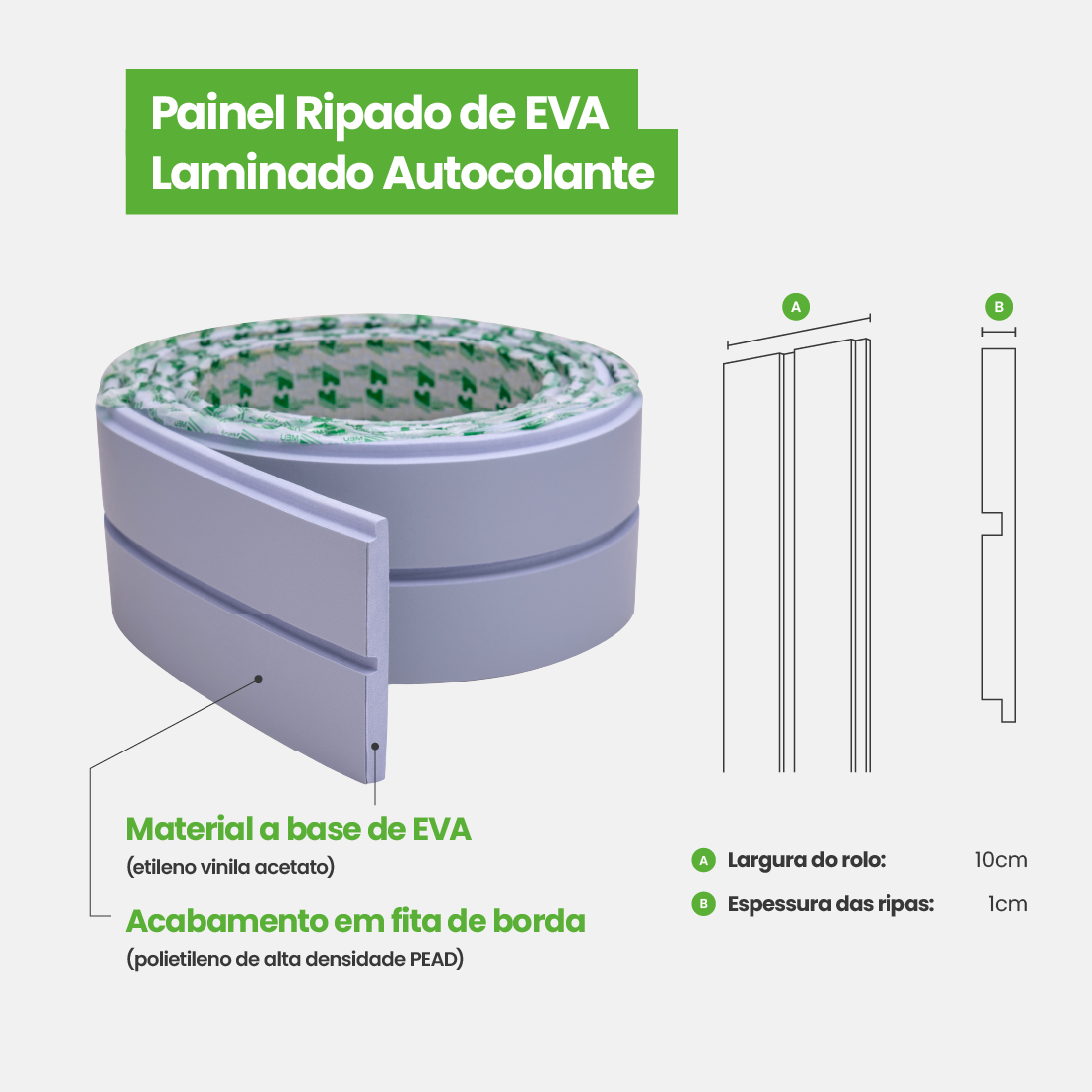 Painel Ripado de EVA
Laminado Autocolante

A

B

Material a base de EVA
(etileno vinila acetato)

Acabamento em fita de borda
(polietileno de alta densidade PEAD)

A Largura do rolo: 10cm

B Espessura das ripas: 1cm