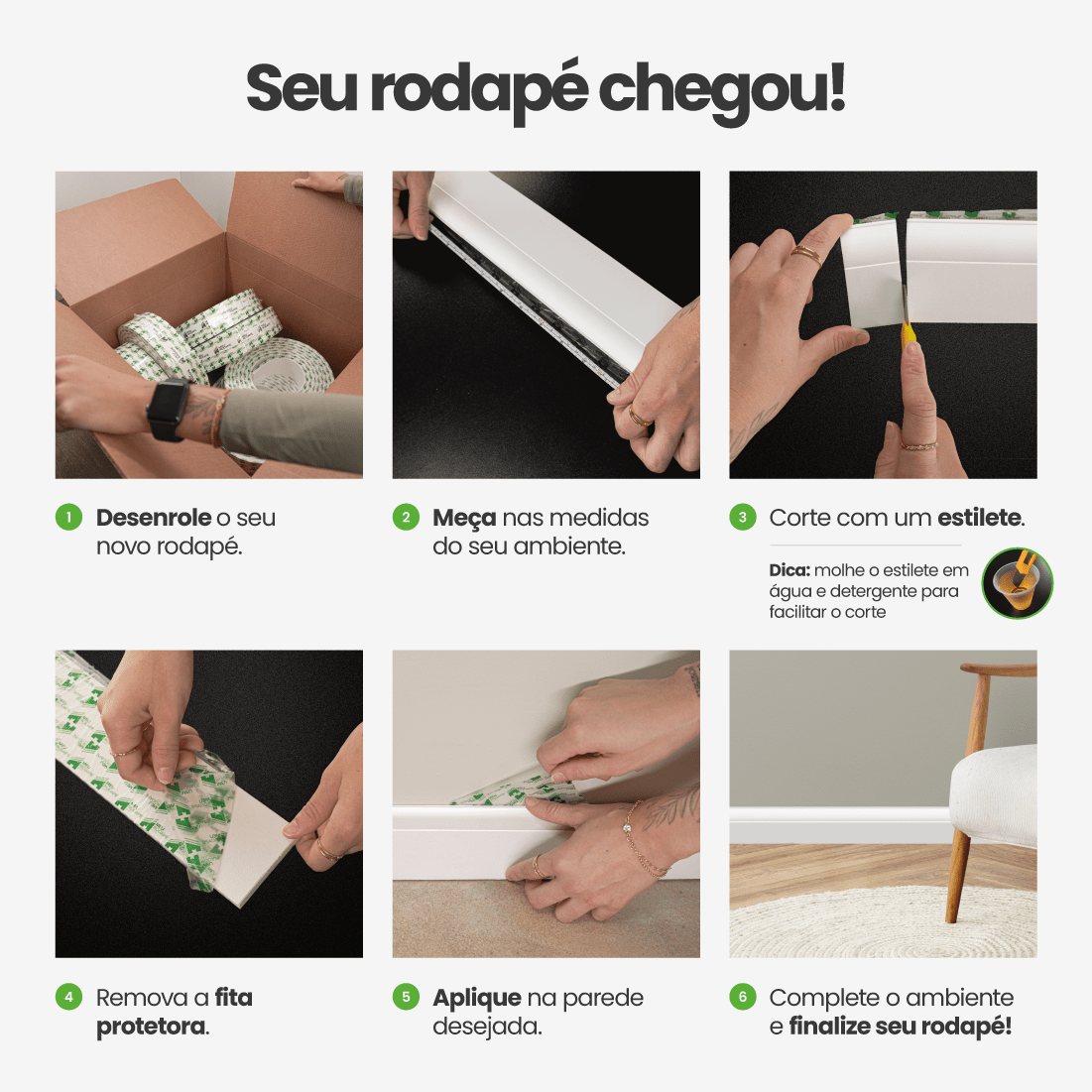 Seu rodapé chegou!

1 Desenrole o seu novo rodapé.

2 Meça nas medidas do seu ambiente.

3 Corte com um estilete.

Dica: molhe o estilete em água e detergente para facilitar o corte

4 Remova a fita protetora.

5 Aplique na parede desejada.

6 Complete o ambiente e finalize seu rodapé!