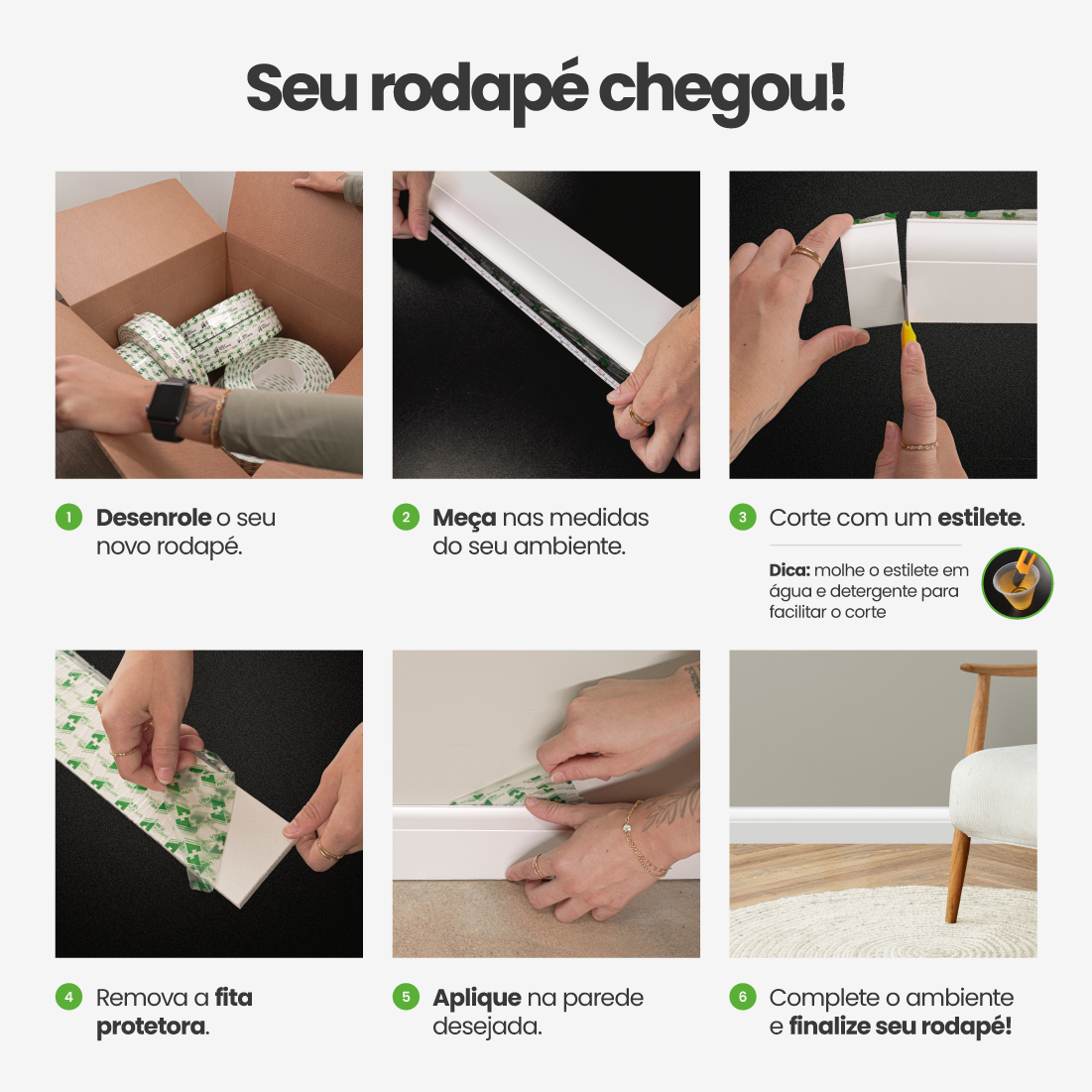 Seu rodapé chegou!

1 Desenrole o seu novo rodapé.

2 Meça nas medidas do seu ambiente.

3 Corte com um estilete.

Dica: molhe o estilete em água e detergente para facilitar o corte

4 Remova a fita protetora.

5 Aplique na parede desejada.

6 Complete o ambiente e finalize seu rodapé!