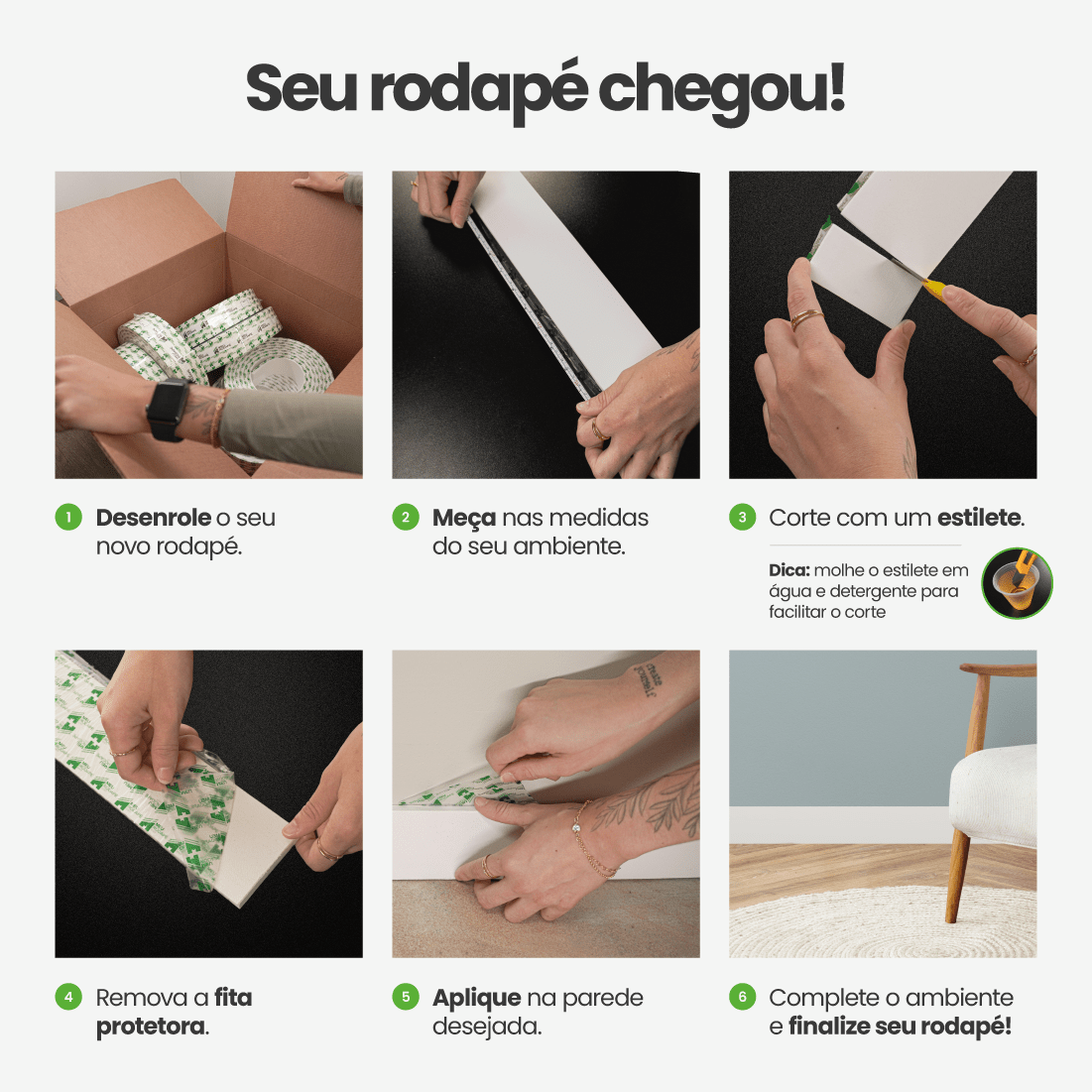 Seu rodapé chegou!

1 Desenrole o seu novo rodapé.

2 Meça nas medidas do seu ambiente.

3 Corte com um estilete.

Dica: molhe o estilete em água e detergente para facilitar o corte

4 Remova a fita protetora.

5 Aplique na parede desejada.

6 Complete o ambiente e finalize seu rodapé!