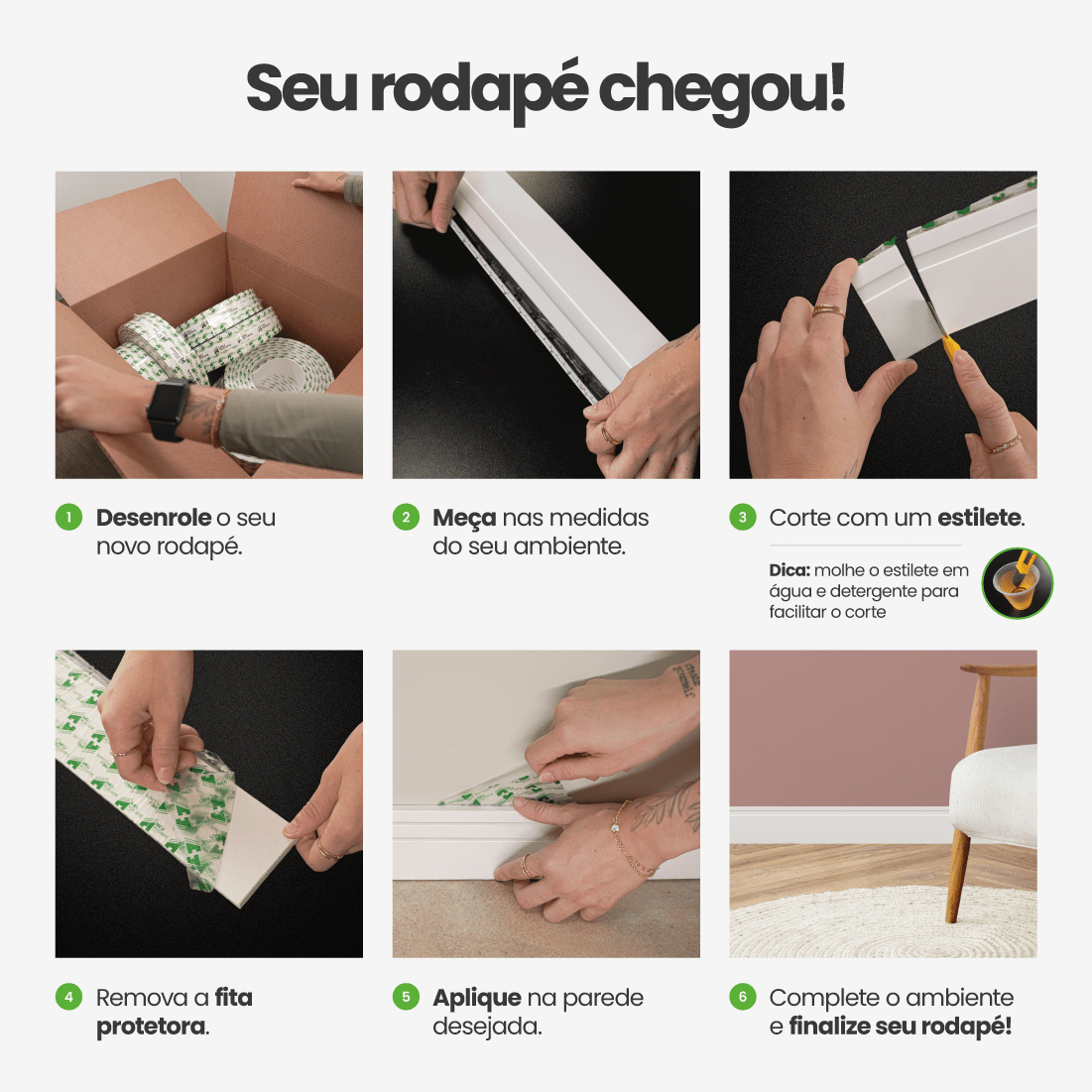 Seu rodapé chegou!

1 Desenrole o seu novo rodapé.

2 Meça nas medidas do seu ambiente.

3 Corte com um estilete.

Dica: molhe o estilete em água e detergente para facilitar o corte

4 Remova a fita protetora.

5 Aplique na parede desejada.

6 Complete o ambiente e finalize seu rodapé!