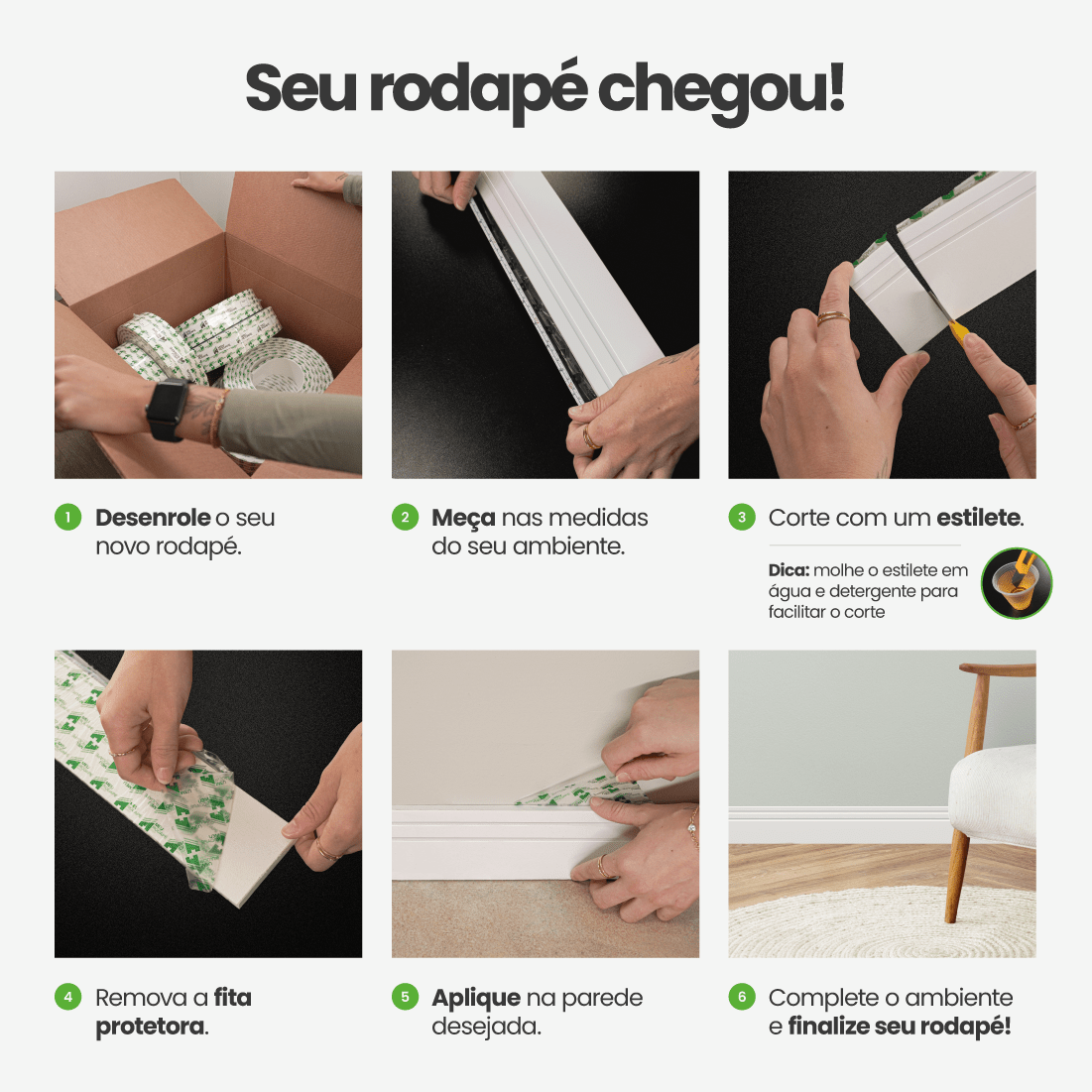 Seu rodapé chegou!

1 Desenrole o seu novo rodapé.

2 Meça nas medidas do seu ambiente.

3 Corte com um estilete.

Dica: molhe o estilete em água e detergente para facilitar o corte

4 Remova a fita protetora.

5 Aplique na parede desejada.

6 Complete o ambiente e finalize seu rodapé!